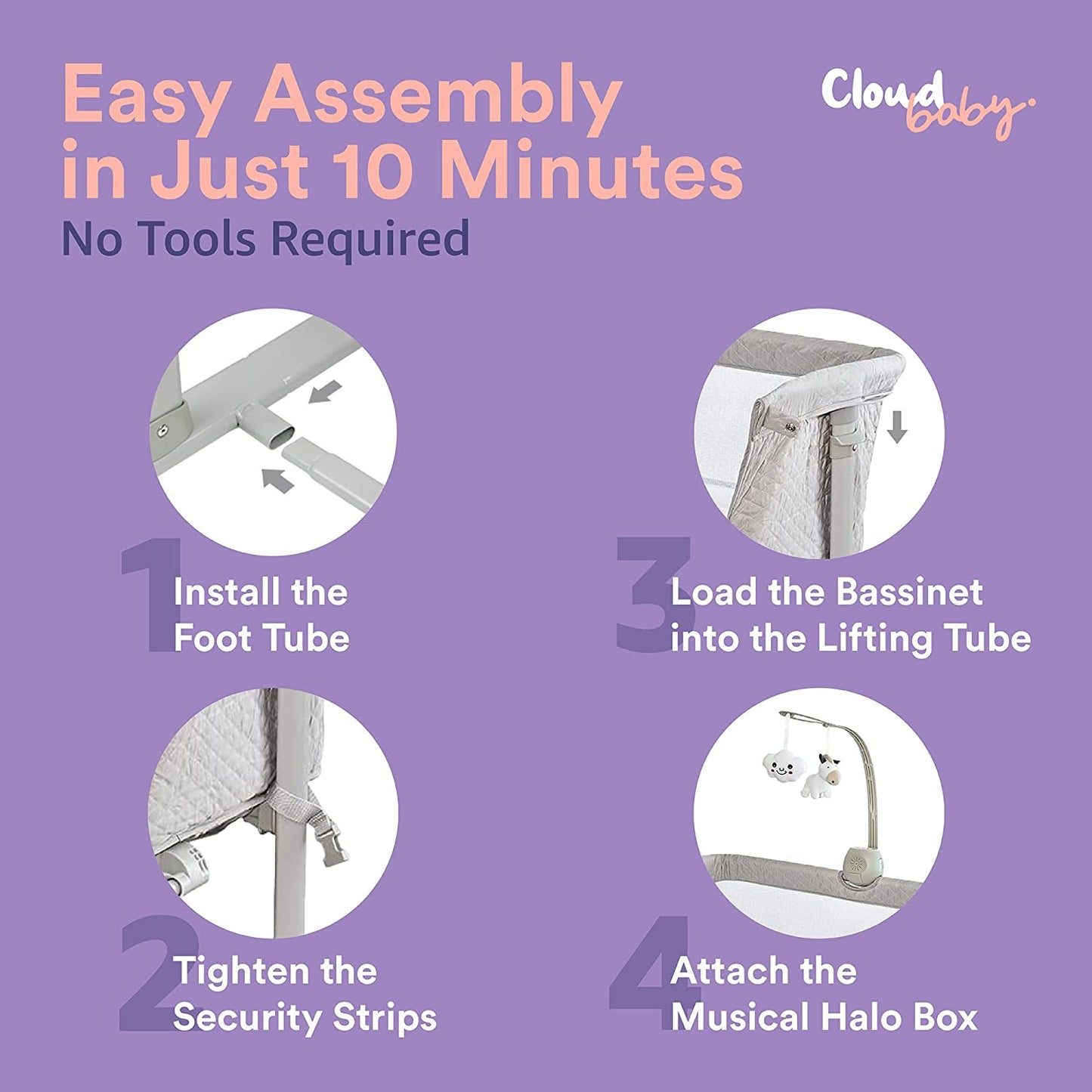 Easy Assembly in Just 10 Minutes

No Tools Required

Cloud baby.

1 Install the Foot Tube

2 Tighten the Security Strips

3 Load the Bassinet into the Lifting Tube

4 Attach the Musical Halo Box